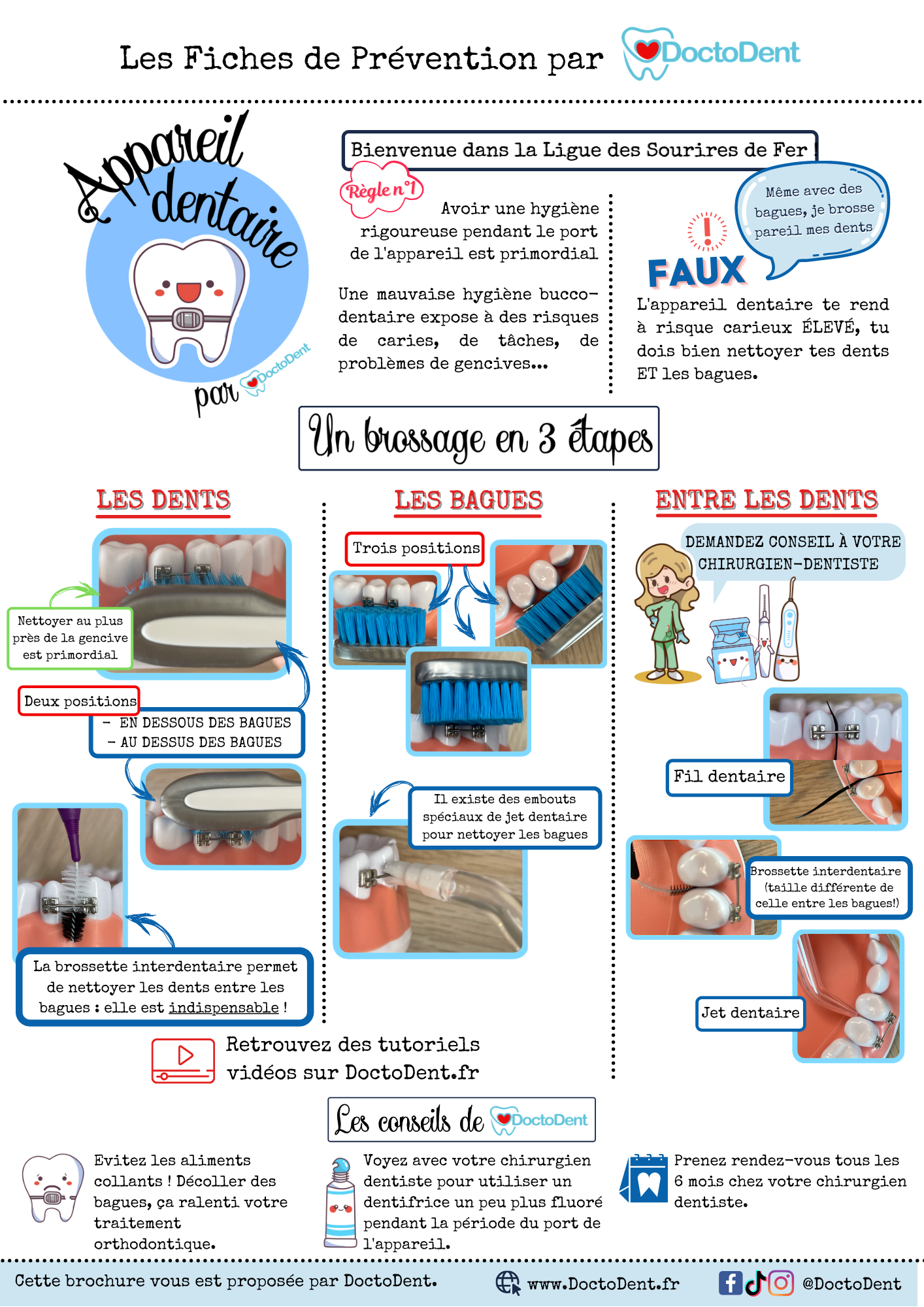 Les Fiches de Prévention par DoctoDent

Appareil dentaire par DoctoDent

Bienvenue dans la Ligue des Sourires de Fer !

Règle n°1

Avoir une hygiène rigoureuse pendant le port de l'appareil est primordial

Une mauvaise hygiène bucco-dentaire expose à des risques de caries, de tâches, de problèmes de gencives...

Même avec des bagues, je brosse pareil mes dents

FAUX

L'appareil dentaire te rend à risque carieux ÉLEVÉ, tu dois bien nettoyer tes dents ET les bagues.

Un brossage en 3 étapes

LES DENTS

Nettoyer au plus près de la gencive est primordial

Deux positions

- EN DESSOUS DES BAGUES
- AU DESSUS DES BAGUES

La brossette interdentaire permet de nettoyer les dents entre les bagues : elle est indispensable !

LES BAGUES

Trois positions

Il existe des embouts spéciaux de jet dentaire pour nettoyer les bagues

ENTRE LES DENTS

DEMANDEZ CONSEIL À VOTRE CHIRURGIEN-DENTISTE

Fil dentaire

Brossette interdentaire (taille différente de celle entre les bagues!)

Jet dentaire

Retrouvez des tutoriels vidéos sur DoctoDent.fr

Les conseils de DoctoDent

Evitez les aliments collants ! Décoller des bagues, ça ralenti votre traitement orthodontique.

Voyez avec votre chirurgien dentiste pour utiliser un dentifrice un peu plus fluoré pendant la période du port de l'appareil.

Prenez rendez-vous tous les 6 mois chez votre chirurgien dentiste.

Cette brochure vous est proposée par DoctoDent. www.DoctoDent.fr @DoctoDent